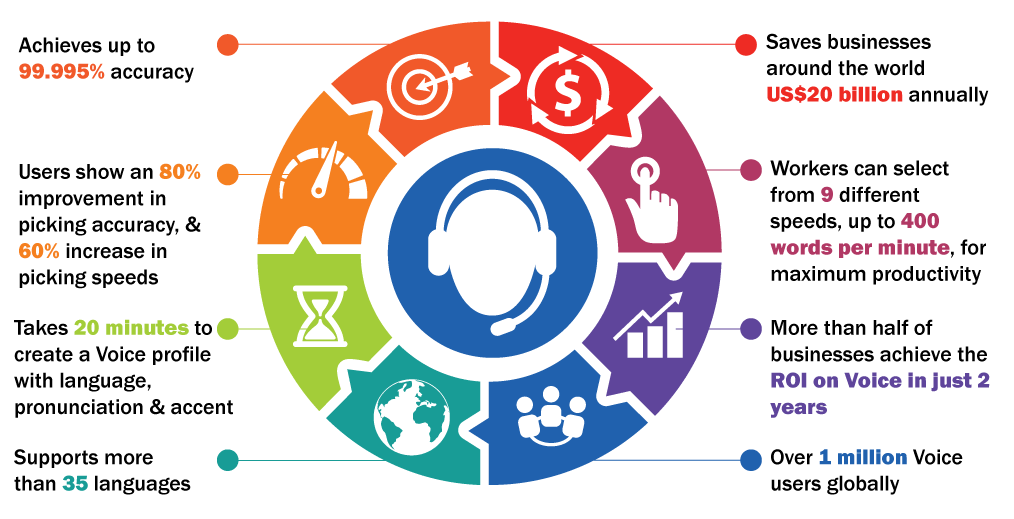 Achieves up to 99.995% accuracy

Users show an 80% improvement in picking accuracy, & 60% increase in picking speeds

Takes 20 minutes to create a Voice profile with language, pronunciation & accent

Supports more than 35 languages

Saves businesses around the world US$20 billion annually

Workers can select from 9 different speeds, up to 400 words per minute, for maximum productivity

More than half of businesses achieve the ROI on Voice in just 2 years

Over 1 million Voice users globally