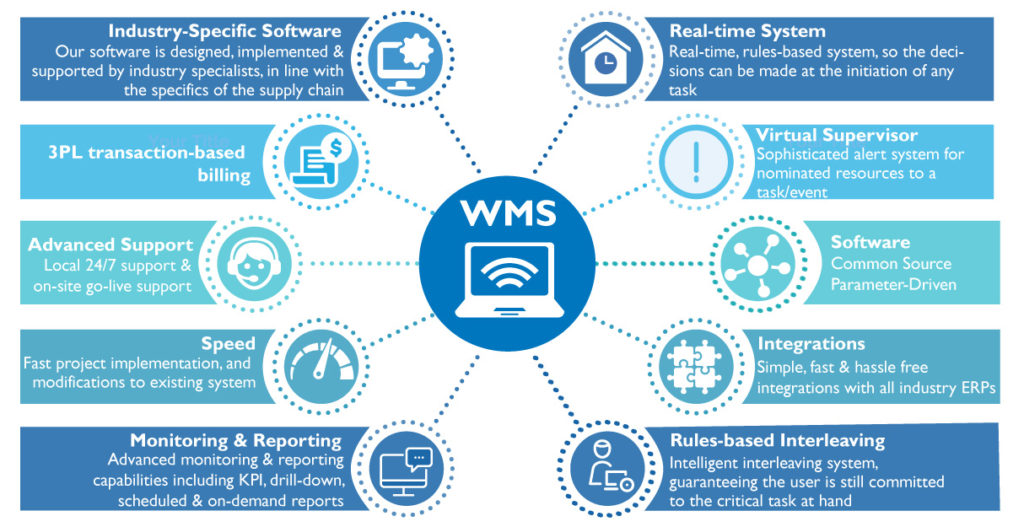 Industry-Specific Software
Our software is designed, implemented & supported by industry specialists, in line with the specifics of the supply chain

3PL transaction-based billing

Advanced Support
Local 24/7 support & on-site go-live support

Speed
Fast project implementation, and modifications to existing system

Monitoring & Reporting
Advanced monitoring & reporting capabilities including KPI, drill-down, scheduled & on-demand reports

WMS

Real-time System
Real-time, rules-based system, so the decisions can be made at the initiation of any task

Virtual Supervisor
Sophisticated alert system for nominated resources to a task/event

Software
Common Source
Parameter-Driven

Integrations
Simple, fast & hassle free integrations with all industry ERPs

Rules-based Interleaving
Intelligent interleaving system, guaranteeing the user is still committed to the critical task at hand